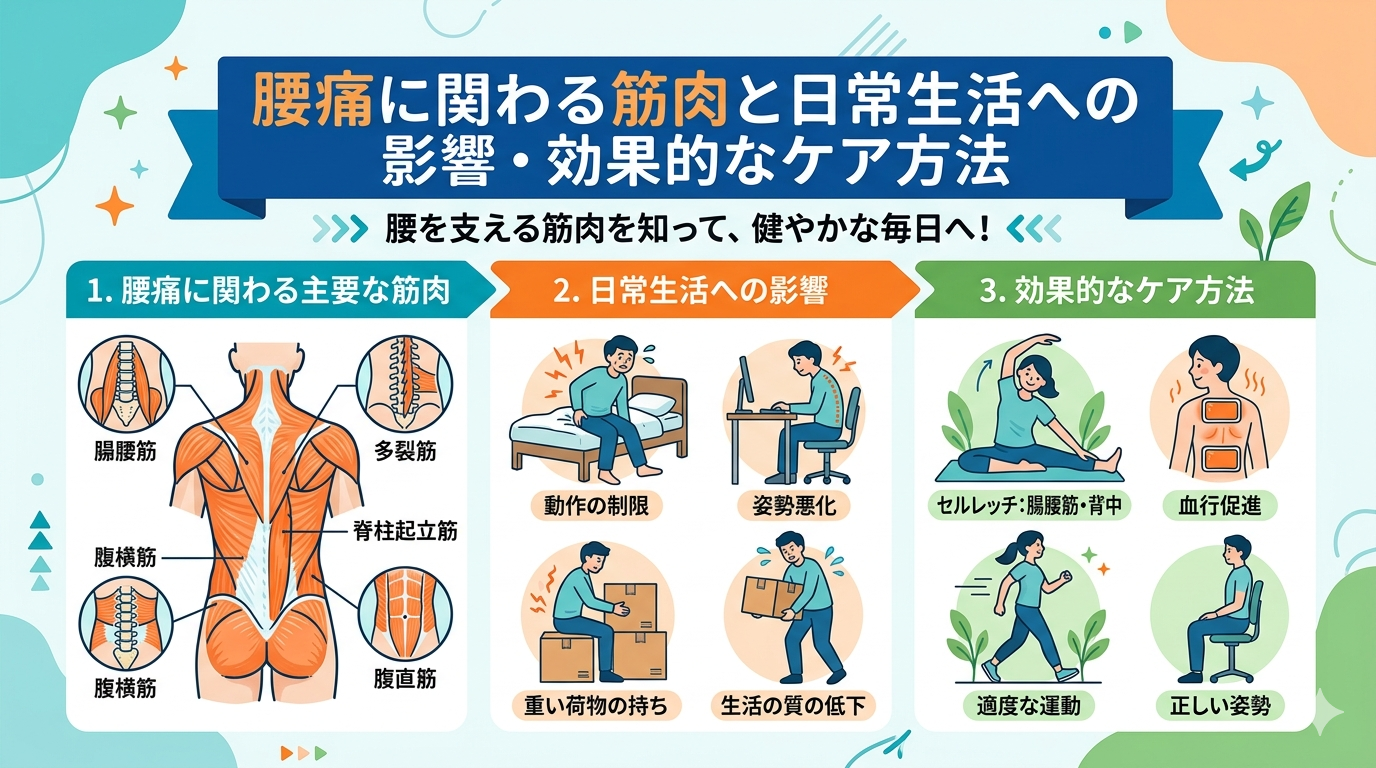 腰痛に関わる筋肉と日常生活への影響・効果的なケア方法

腰を支える筋肉を知って、健やかな毎日へ！

1. 腰痛に関わる主要な筋肉

腸腰筋

多裂筋

脊柱起立筋

腹横筋

腹横筋

腹直筋

2. 日常生活への影響

動作の制限

姿勢悪化

重い荷物の持ち

生活の質の低下

3. 効果的なケア方法

セルレッチ：腸腰筋・背中

血行促進

適度な運動

正しい姿勢